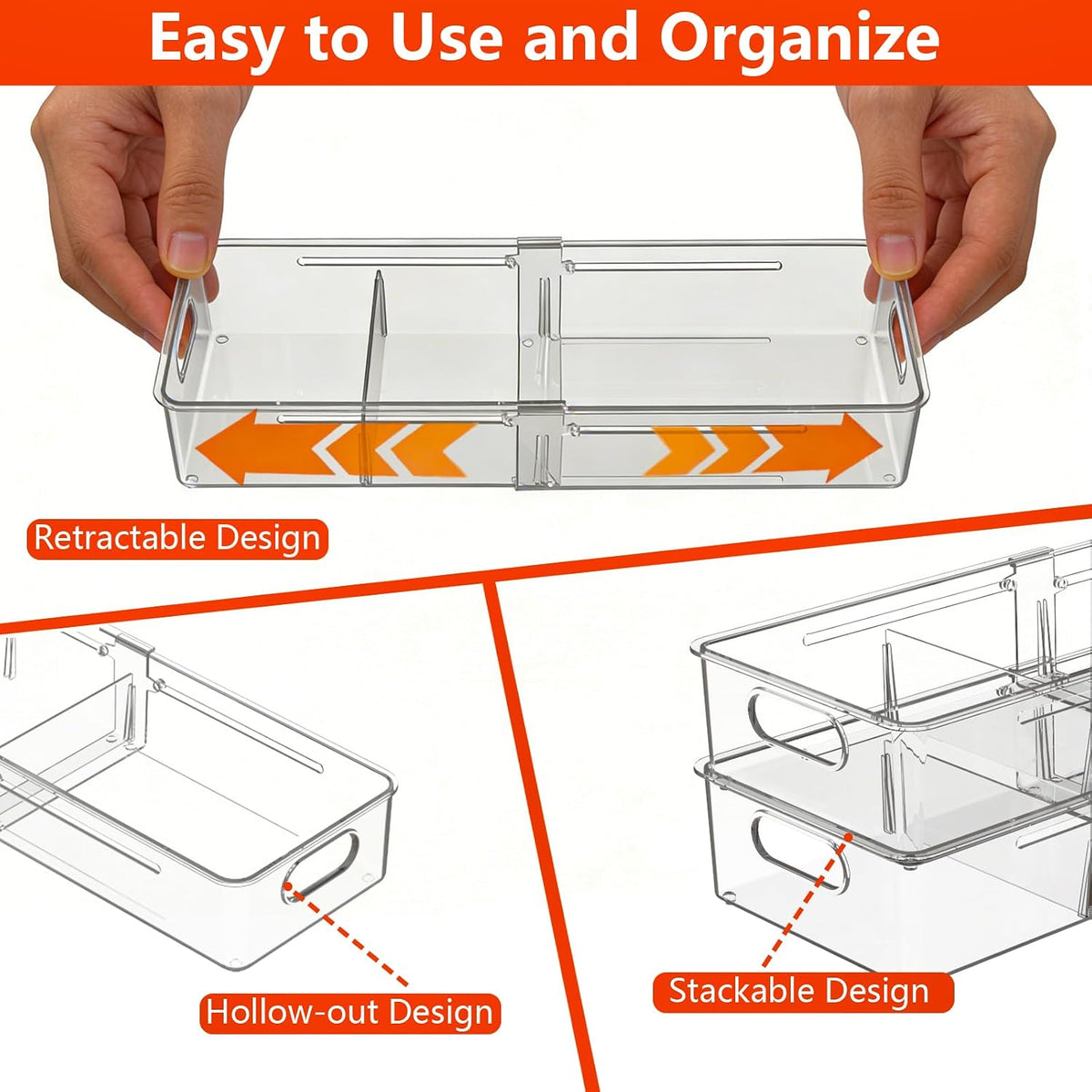 Easy to Use and Organize

Retractable Design

Hollow-out Design

Stackable Design