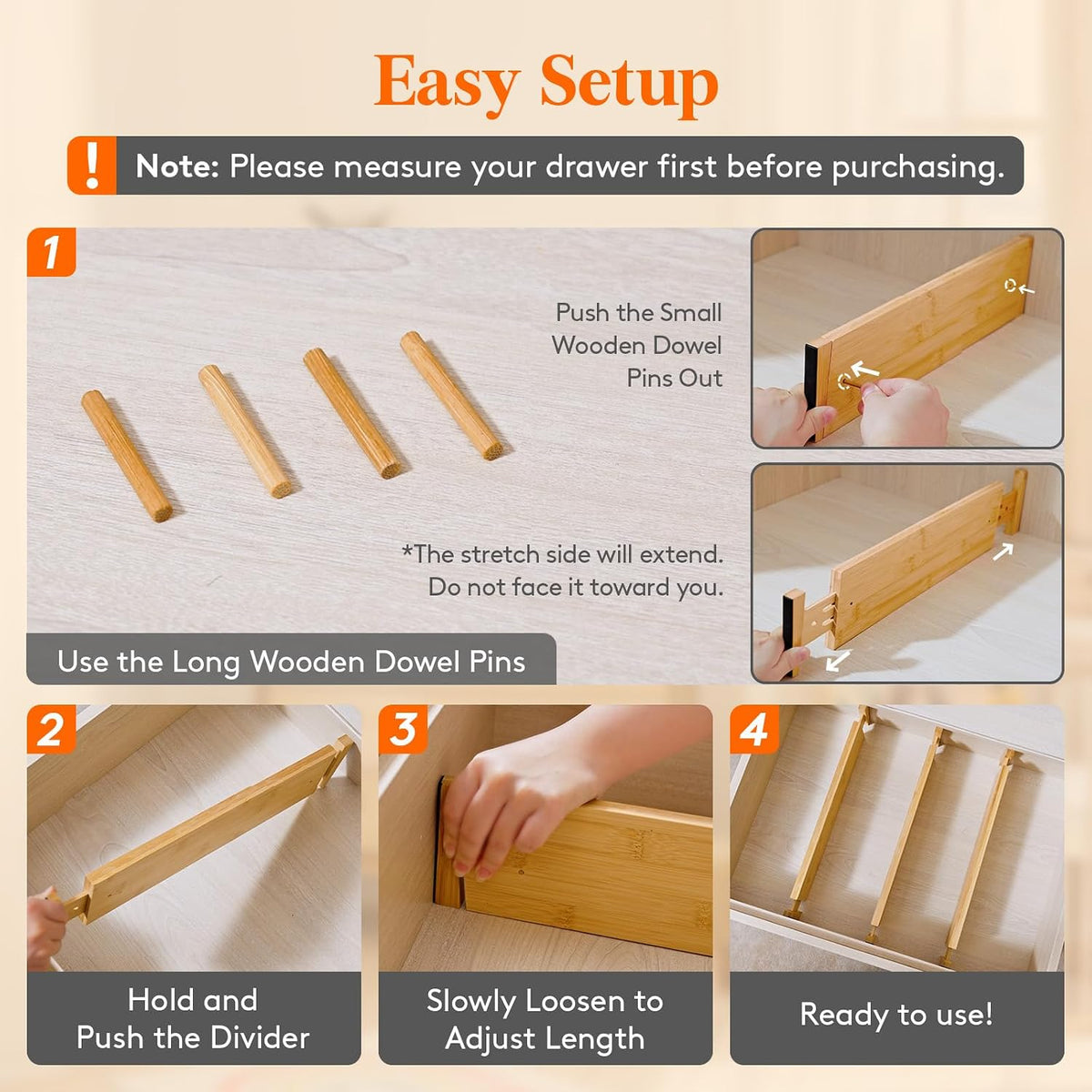 Easy Setup

! Note: Please measure your drawer first before purchasing.

1

Push the Small Wooden Dowel Pins Out

*The stretch side will extend. Do not face it toward you.

Use the Long Wooden Dowel Pins

2

Hold and Push the Divider

3

Slowly Loosen to Adjust Length

4

Ready to use!