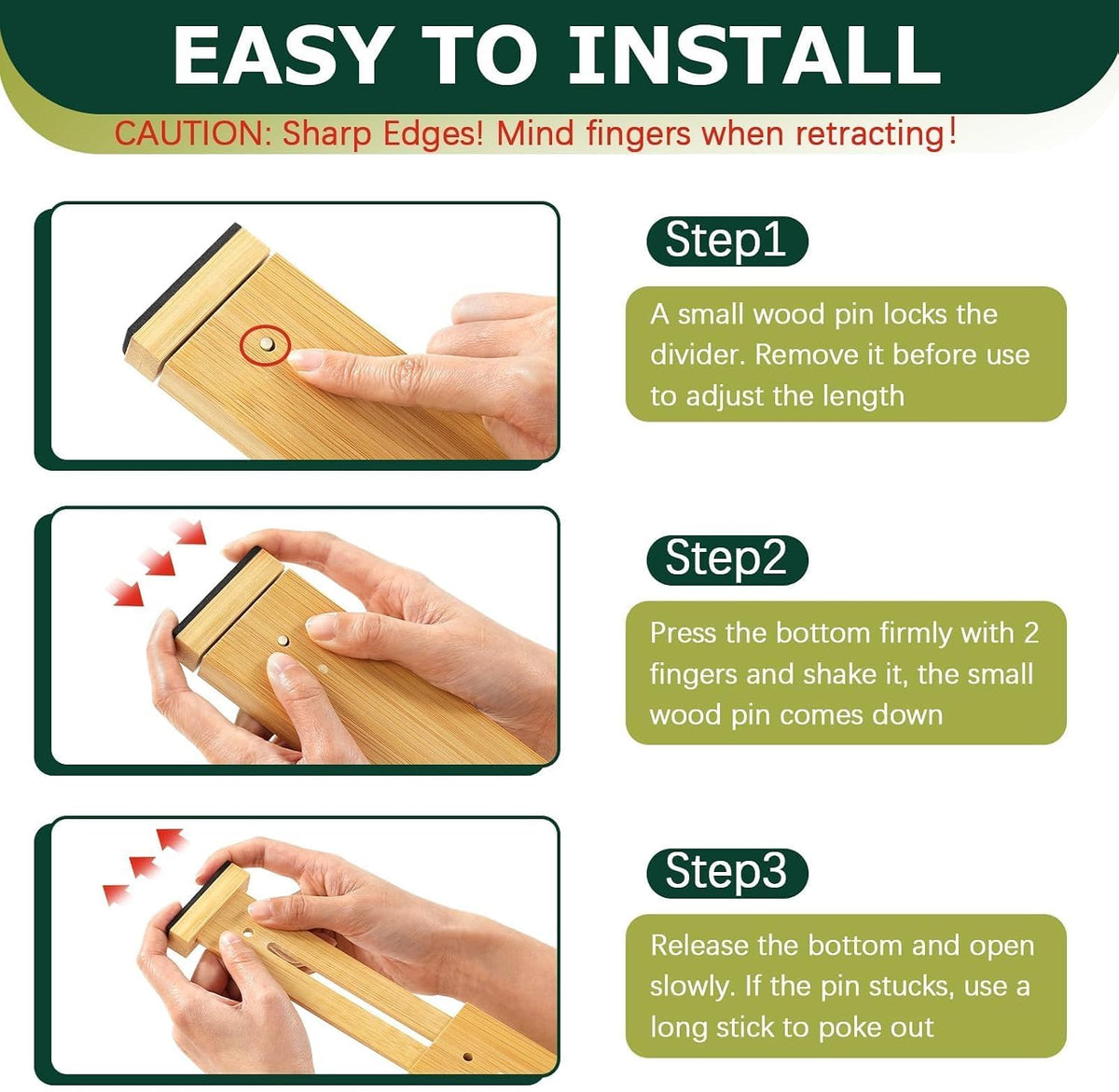 EASY TO INSTALL

CAUTION: Sharp Edges! Mind fingers when retracting!

Step1

A small wood pin locks the divider. Remove it before use to adjust the length

Step2

Press the bottom firmly with 2 fingers and shake it, the small wood pin comes down

Step3

Release the bottom and open slowly. If the pin stucks, use a long stick to poke out