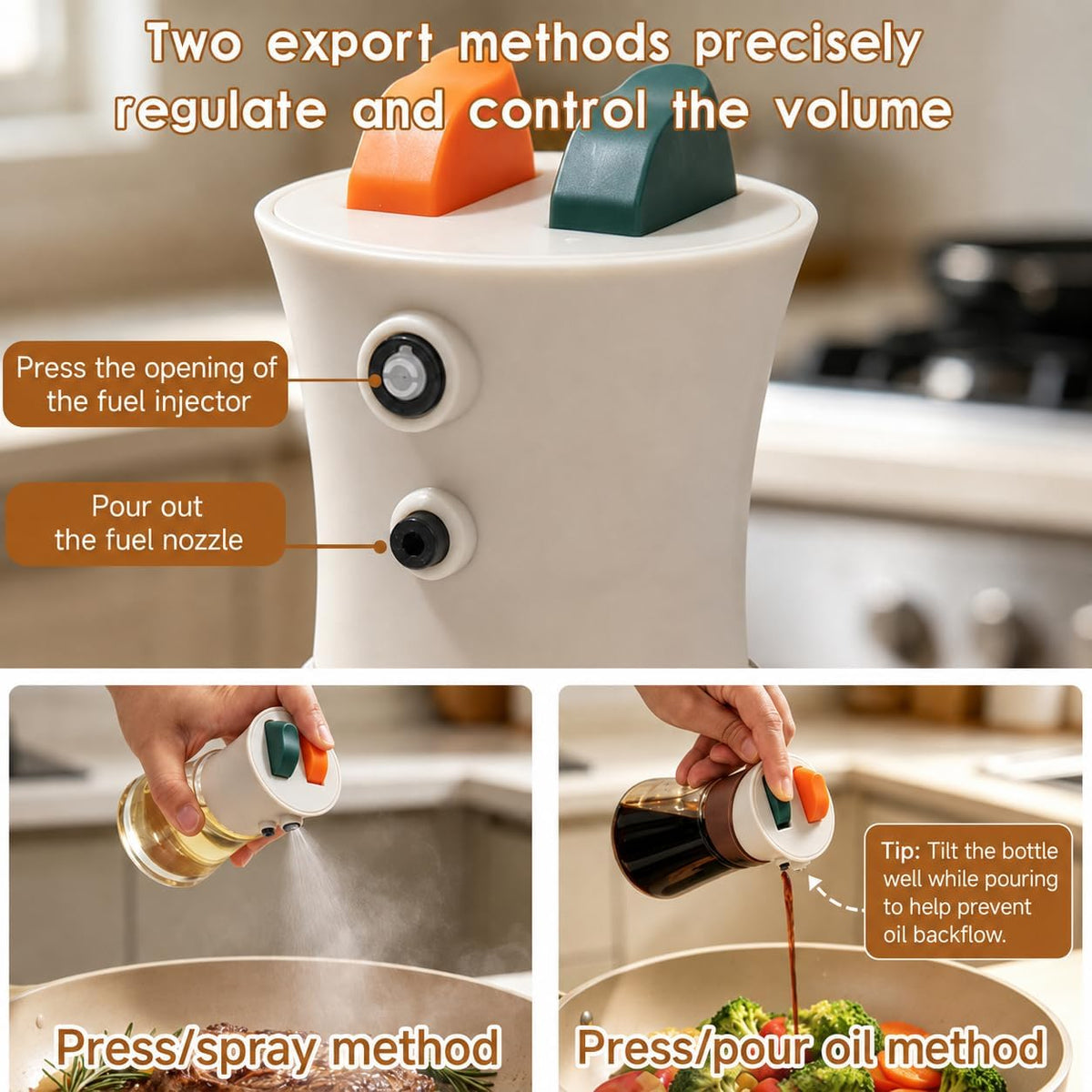 Two export methods precisely regulate and control the volume

Press the opening of the fuel injector

Pour out the fuel nozzle

Tip: Tilt the bottle well while pouring to help prevent oil backflow.

Press/spray method

Press/pour oil method