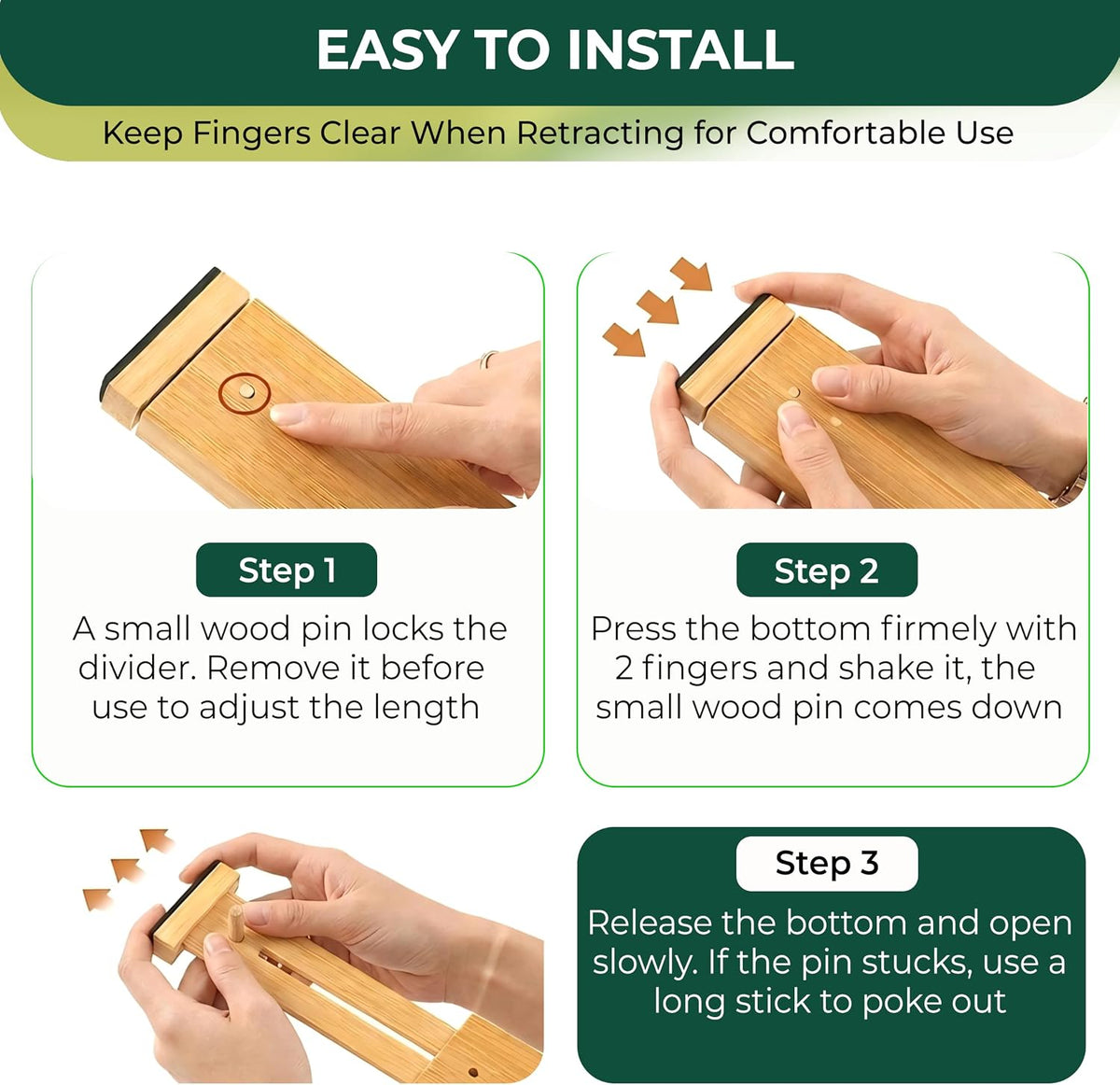 EASY TO INSTALL

Keep Fingers Clear When Retracting for Comfortable Use

Step 1

A small wood pin locks the divider. Remove it before use to adjust the length

Step 2

Press the bottom firmely with 2 fingers and shake it, the small wood pin comes down

Step 3

Release the bottom and open slowly. If the pin stucks, use a long stick to poke out